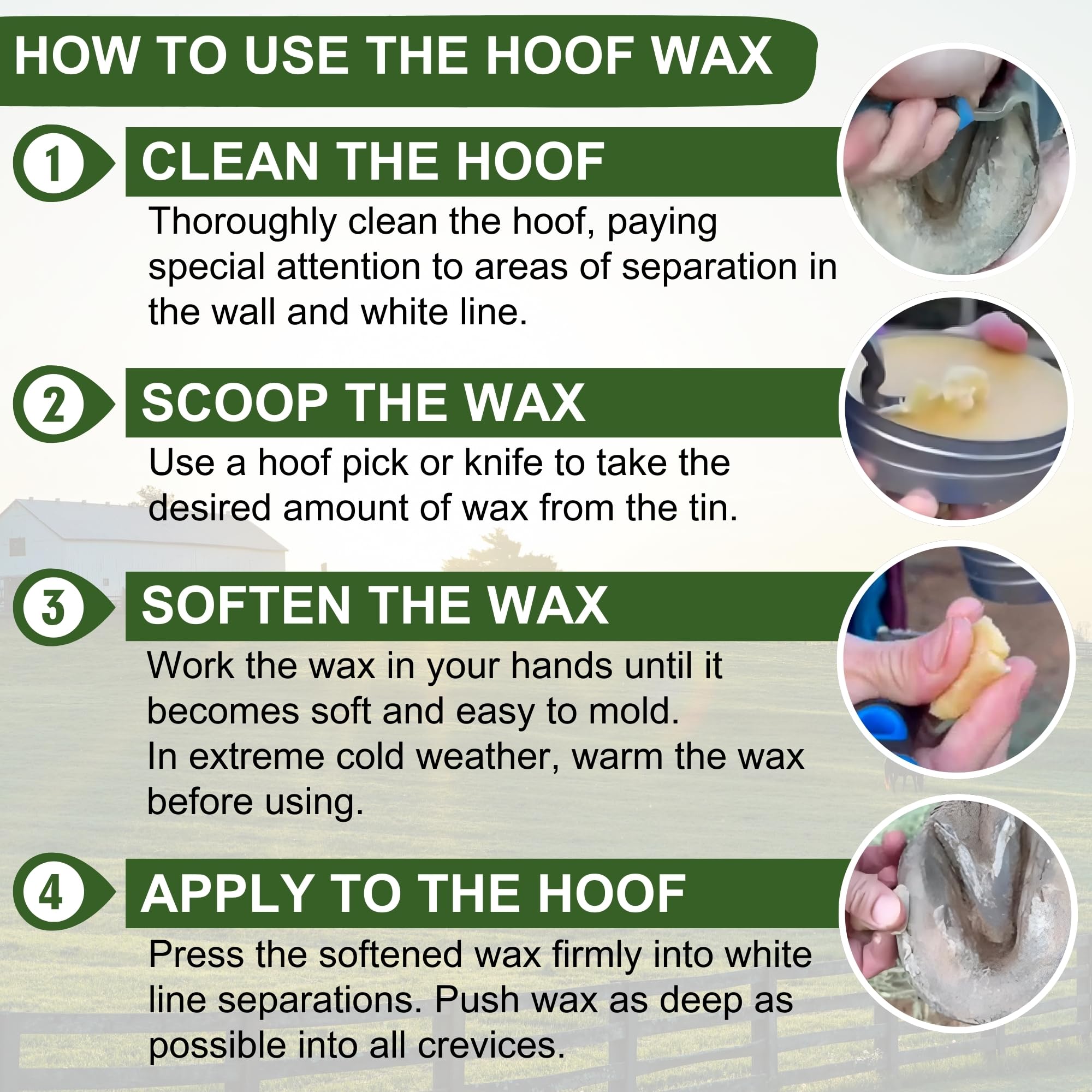 HOW TO USE THE HOOF WAX

1 CLEAN THE HOOF

Thoroughly clean the hoof, paying special attention to areas of separation in the wall and white line.

2 SCOOP THE WAX

Use a hoof pick or knife to take the desired amount of wax from the tin.

3 SOFTEN THE WAX

Work the wax in your hands until it becomes soft and easy to mold.
In extreme cold weather, warm the wax before using.

4 APPLY TO THE HOOF

Press the softened wax firmly into white line separations. Push wax as deep as possible into all crevices.